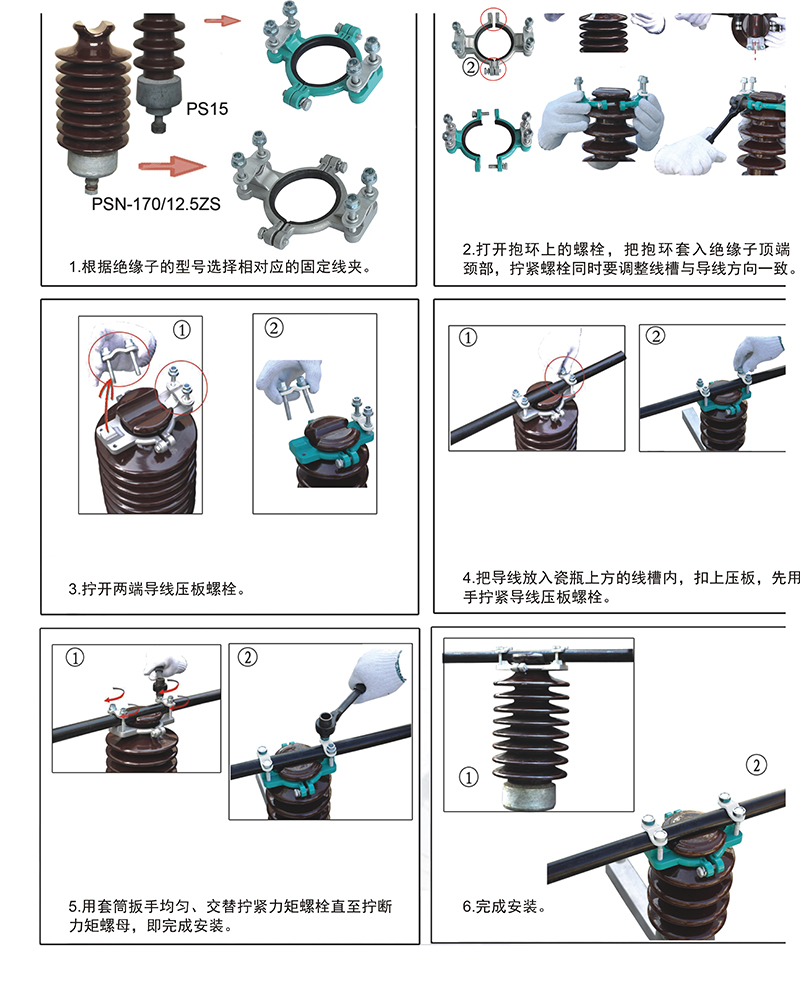 PS15

PSN-170/12.5ZS

1.根据绝缘子的型号选择相对应的固定线夹。

②

2.打开抱环上的螺栓，把抱环套入绝缘子顶端颈部，拧紧螺栓同时要调整线槽与导线方向一致。

①

②

3.拧开两端导线压板螺栓。

①

②

4.把导线放入瓷瓶上方的线槽内，扣上压板，先用手拧紧导线压板螺栓。

①

②

5.用套筒扳手均匀、交替拧紧力矩螺栓直至拧断力矩螺母，即完成安装。

①

②

6.完成安装。