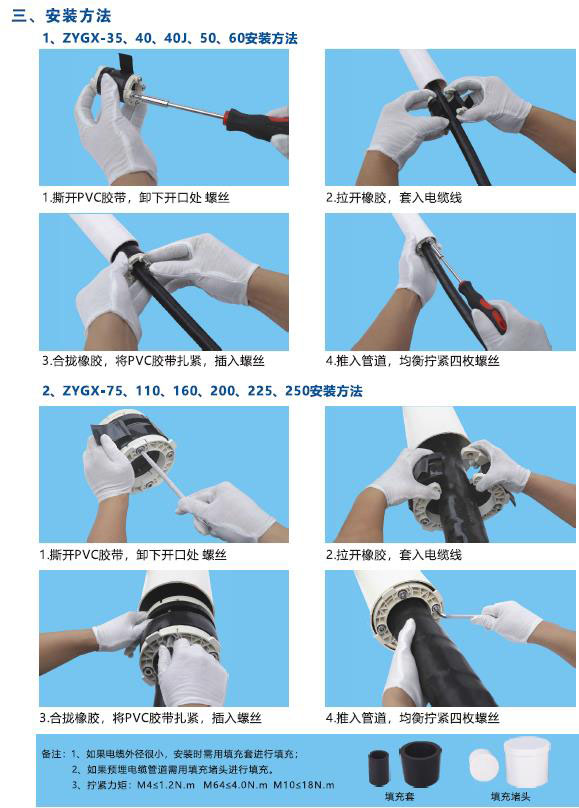 三、安装方法

1、ZYGX-35、40、40J、50、60安装方法

1.撕开PVC胶带，卸下开口处 螺丝

2.拉开橡胶，套入电缆线

3.合拢橡胶，将PVC胶带扎紧，插入螺丝

4.推入管道，均衡拧紧四枚螺丝

2、ZYGX-75、110、160、200、225、250安装方法

1.撕开PVC胶带，卸下开口处 螺丝

2.拉开橡胶，套入电缆线

3.合拢橡胶，将PVC胶带扎紧，插入螺丝

4.推入管道，均衡拧紧四枚螺丝

备注：1、如果电缆外径很小，安装时需用填充套进行填充；
2、如果预埋电缆管道需用填充堵头进行填充。
3、拧紧力矩：M4≤1.2N.m M64≤4.0N.m M10≤18N.m

填充套

填充堵头